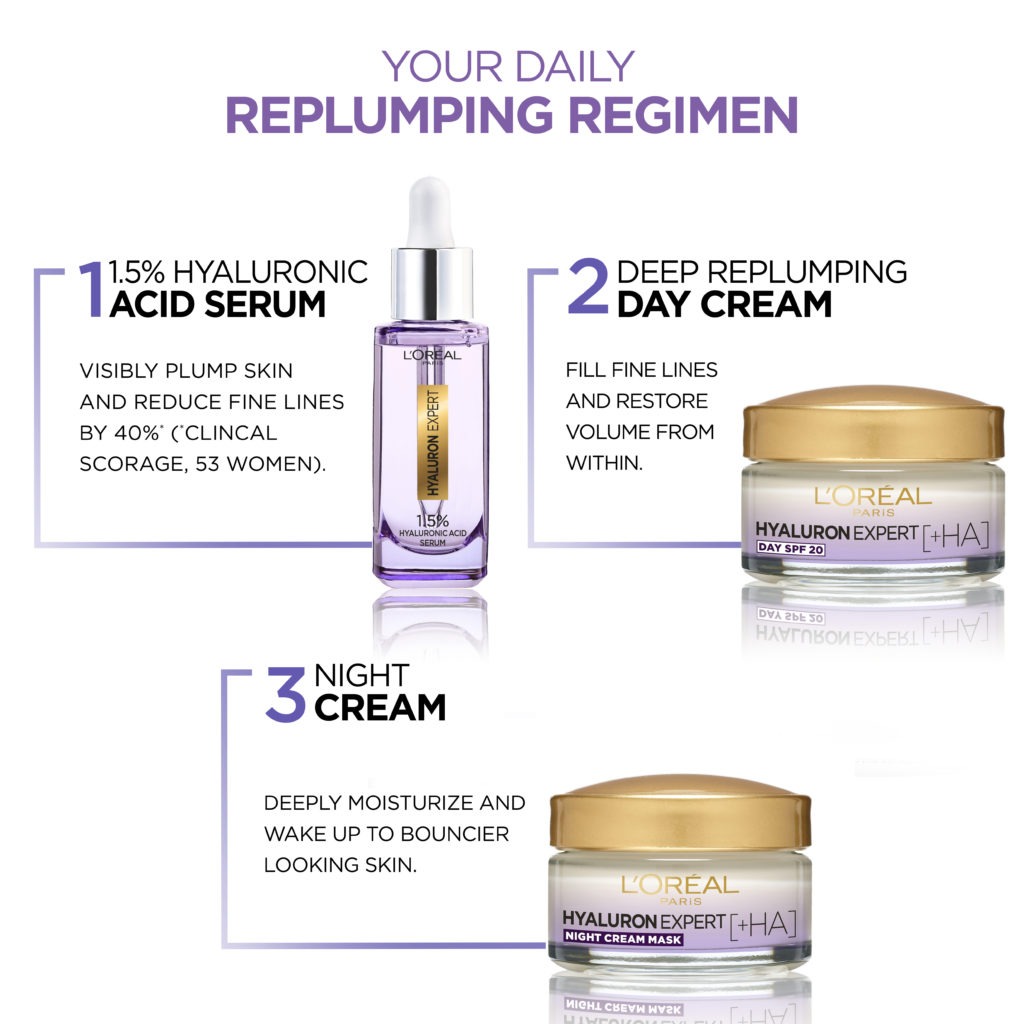 YOUR DAILY
REPLUMPING REGIMEN

1 1.5% HYALURONIC ACID SERUM

VISIBLY PLUMP SKIN AND REDUCE FINE LINES BY 40%* (*CLINCAL SCORAGE, 53 WOMEN).

L'ORÉAL PARIS
HYALURON EXPERT
1.5% HYALURONIC ACID SERUM

2 DEEP REPLUMPING DAY CREAM

FILL FINE LINES AND RESTORE VOLUME FROM WITHIN.

L'ORÉAL PARIS
HYALURON EXPERT [+HA]
DAY SPF 20

3 NIGHT CREAM

DEEPLY MOISTURIZE AND WAKE UP TO BOUNCIER LOOKING SKIN.

L'ORÉAL PARIS
HYALURON EXPERT [+HA]
NIGHT CREAM MASK